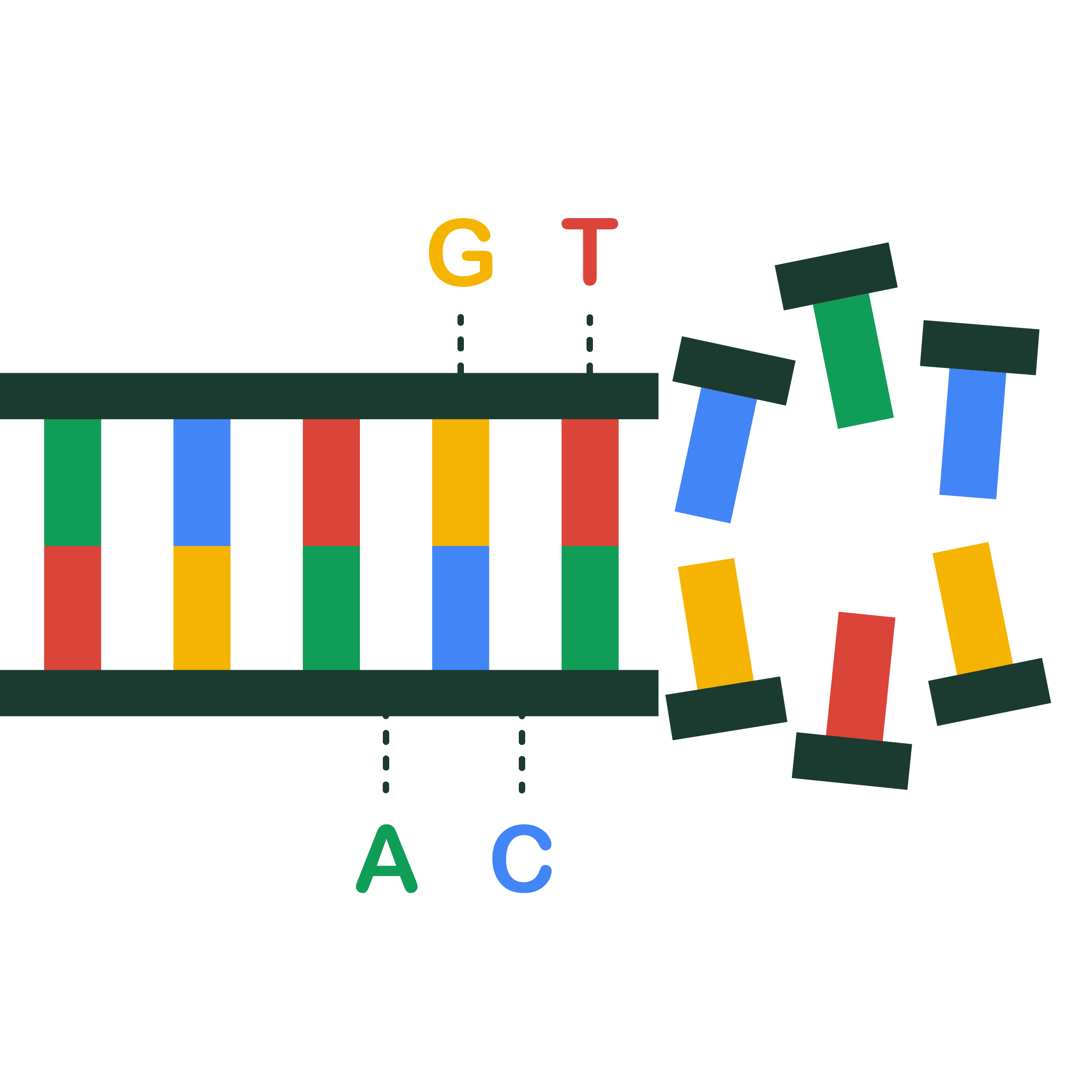 G T

A C