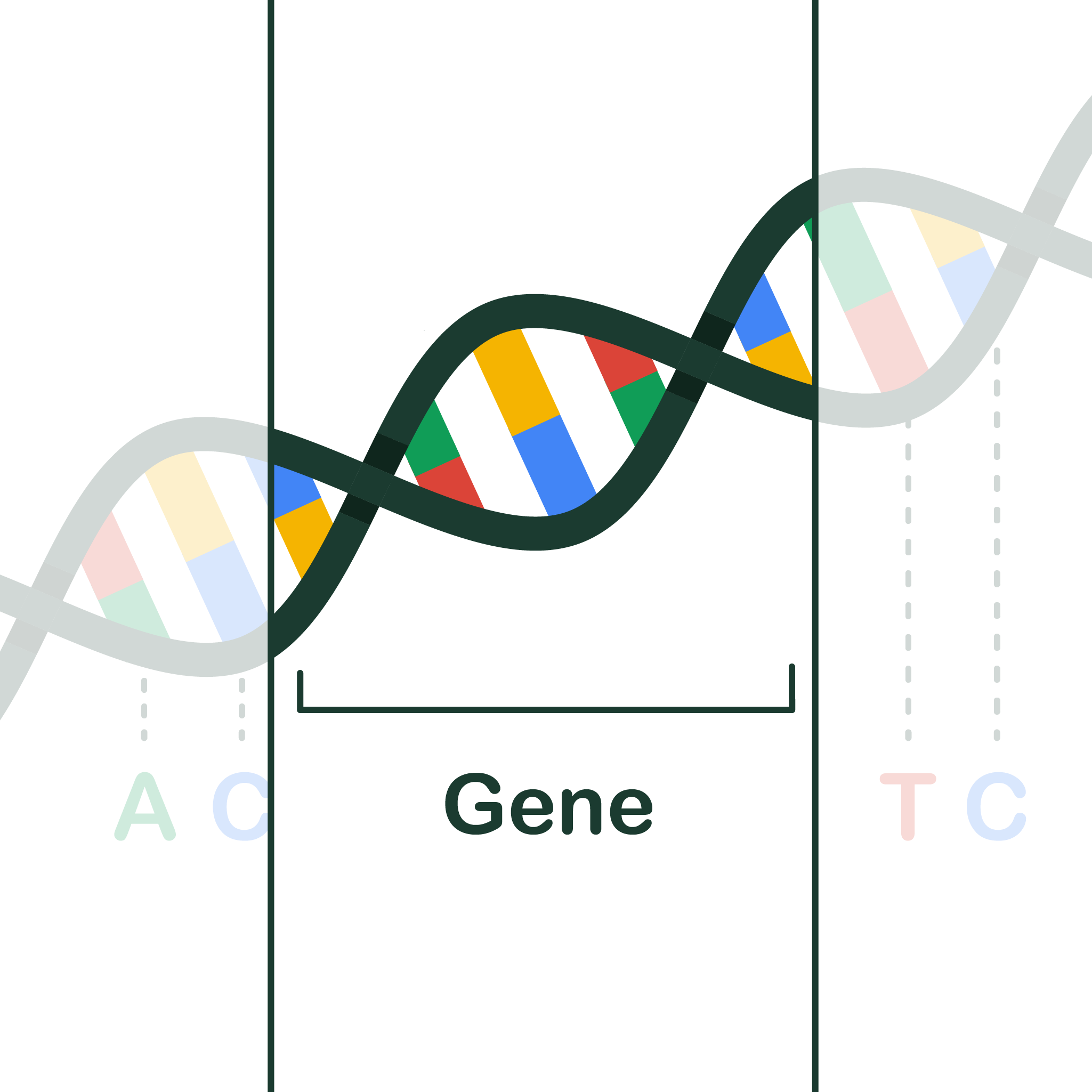 A C

Gene

T C