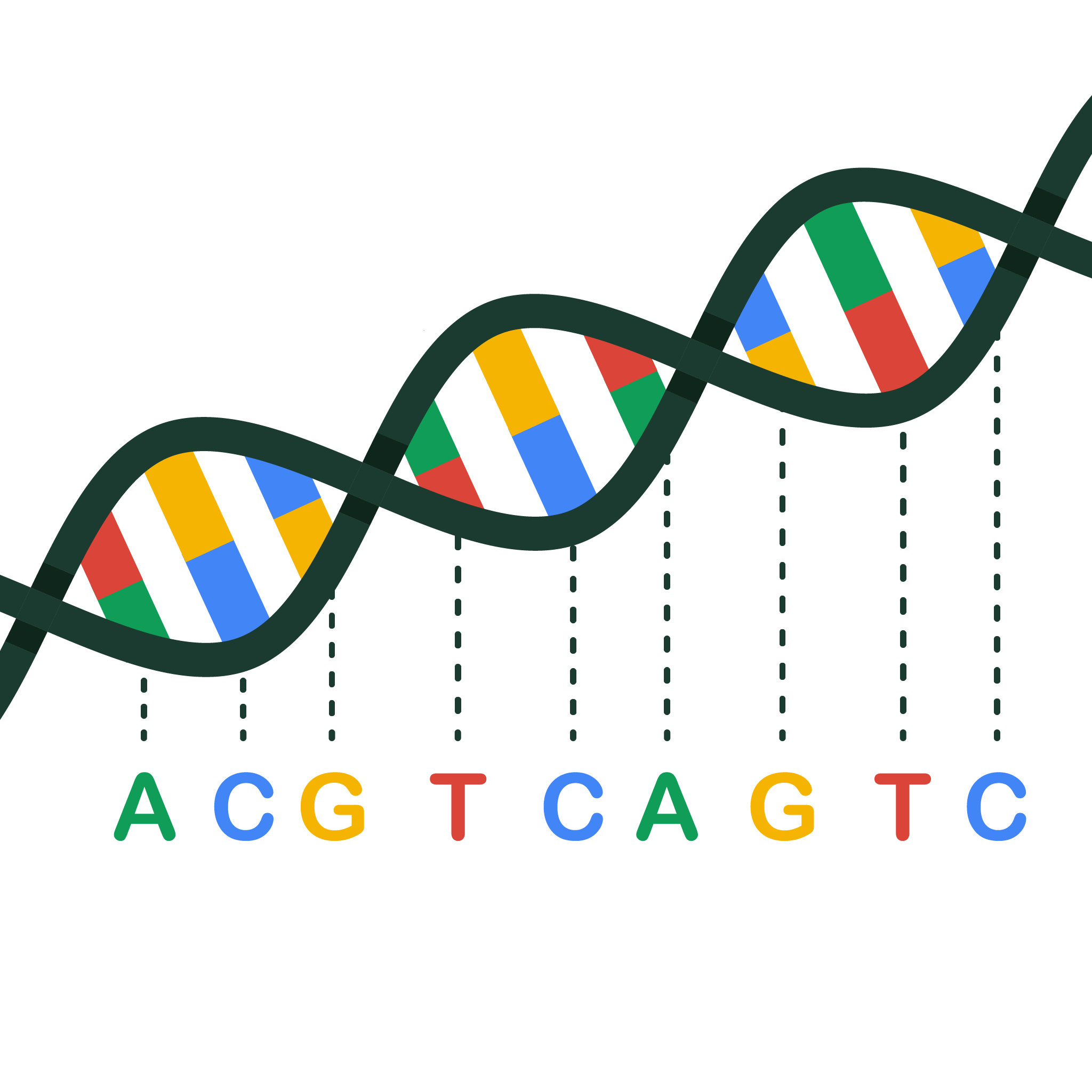 A C G T C A G T C