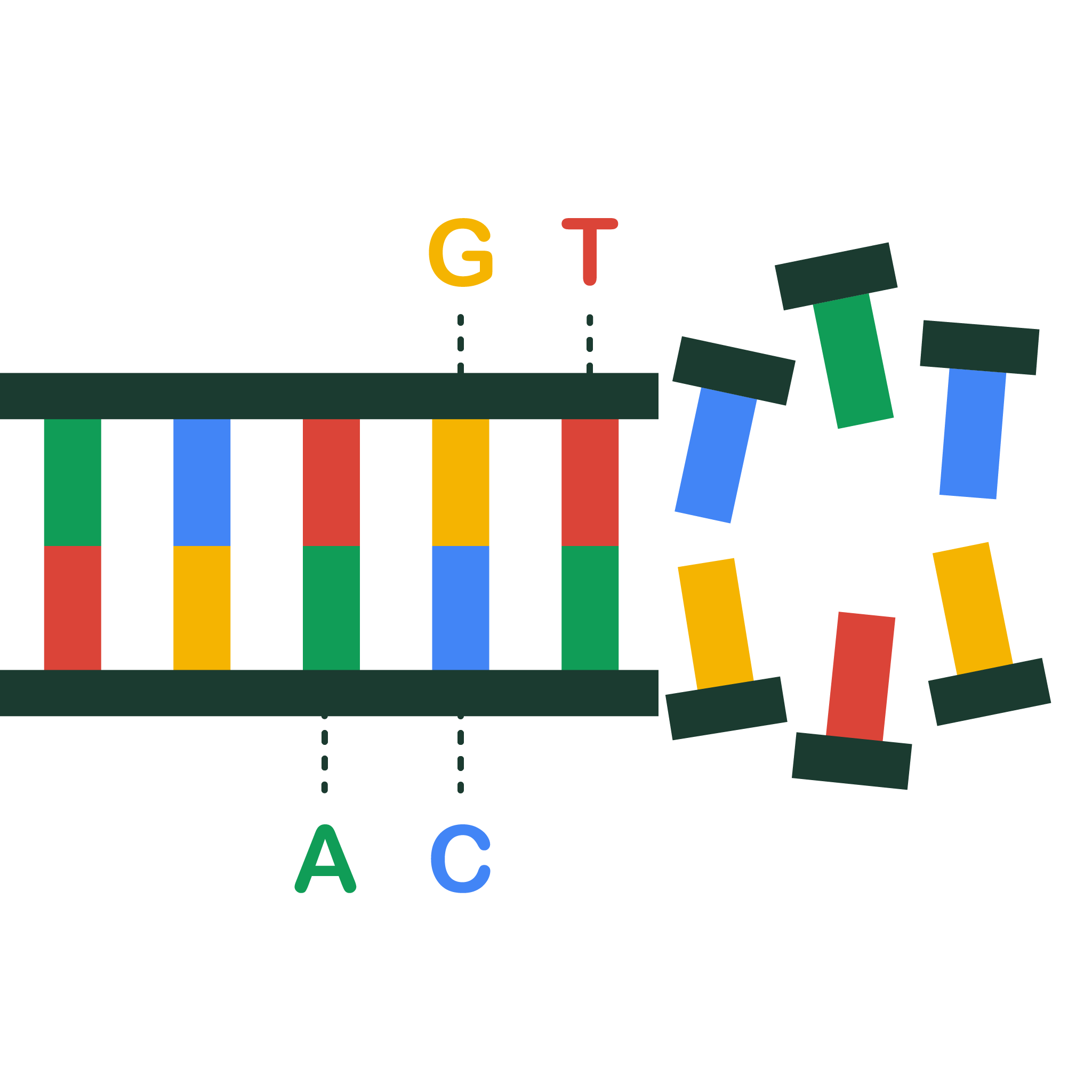 G T

A C