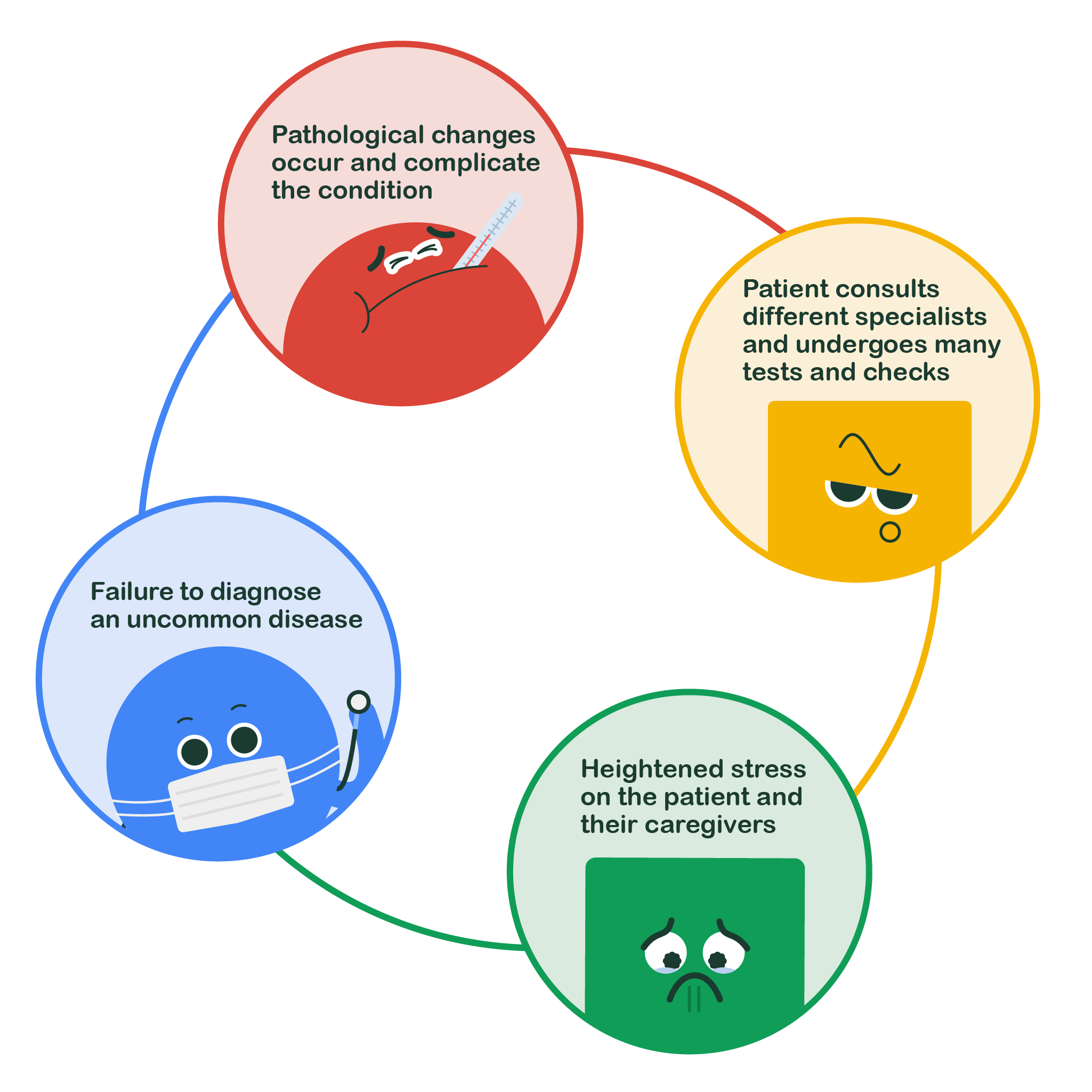 Pathological changes occur and complicate the condition

Patient consults different specialists and undergoes many tests and checks

Heightened stress on the patient and their caregivers

Failure to diagnose an uncommon disease